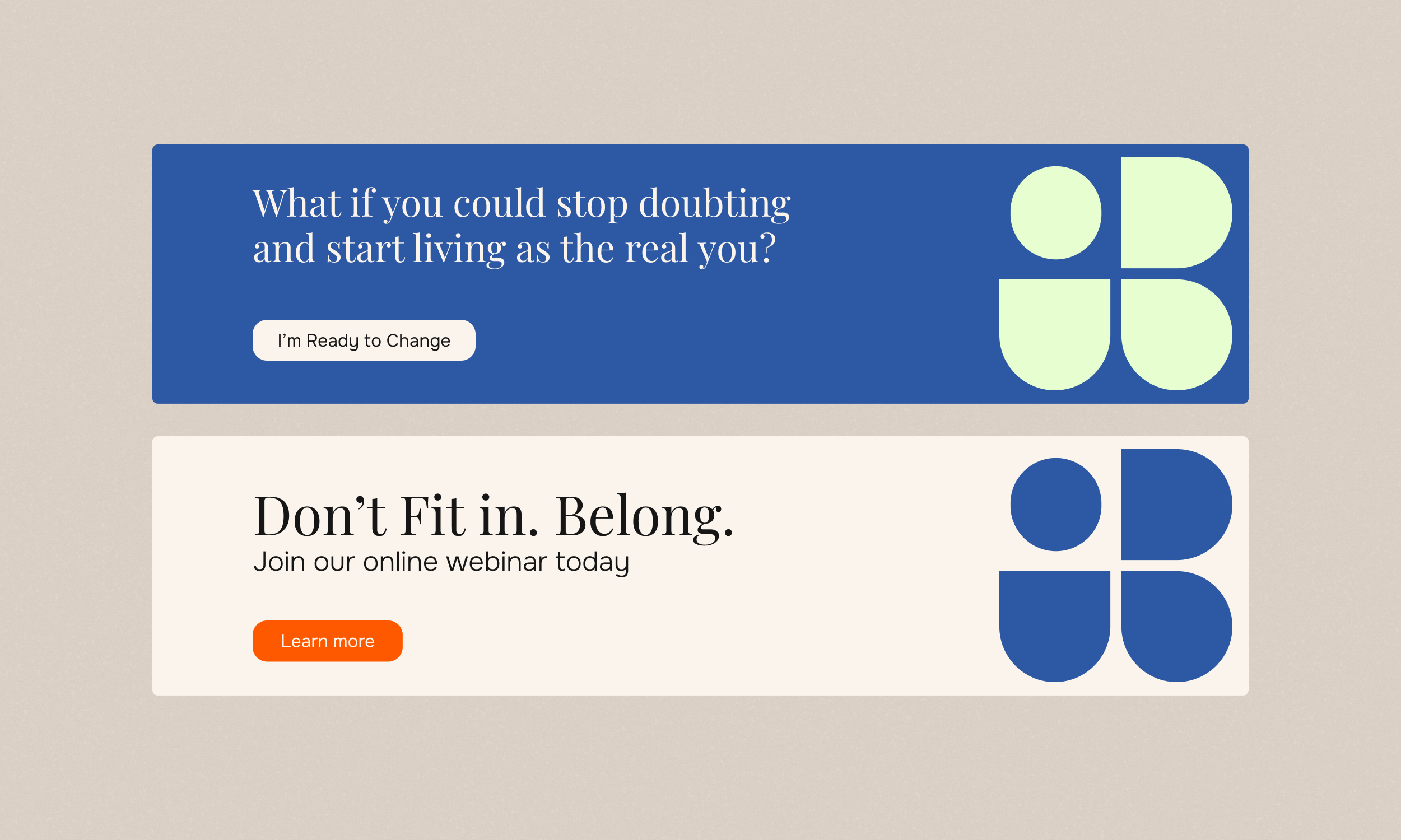 What if you could stop doubting and start living as the real you?

I'm Ready to Change

Don't Fit in. Belong.

Join our online webinar today

Learn more